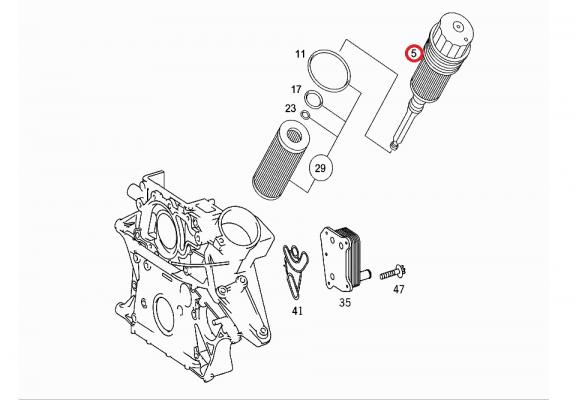 11
5
17
23
29
41
35
47